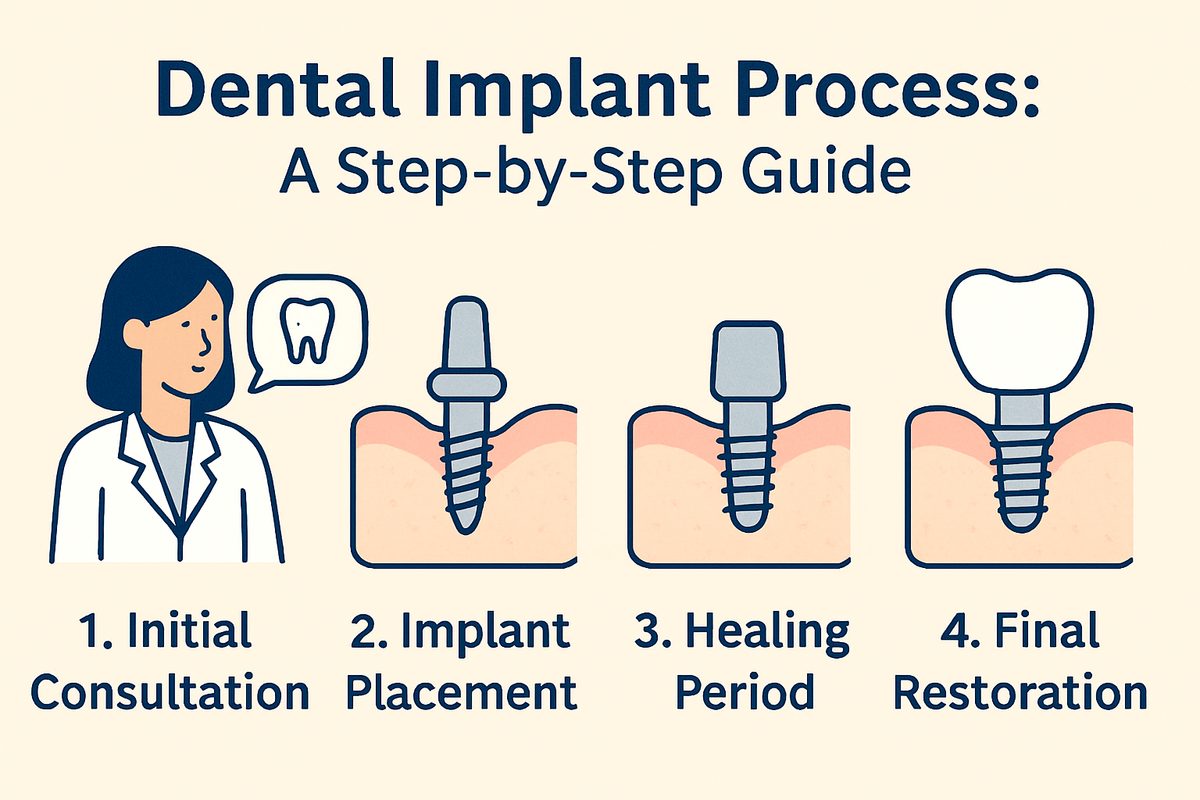 Dental Implant Process:
A Step-by-Step Guide

1. Initial Consultation

2. Implant Placement

3. Healing Period

4. Final Restoration